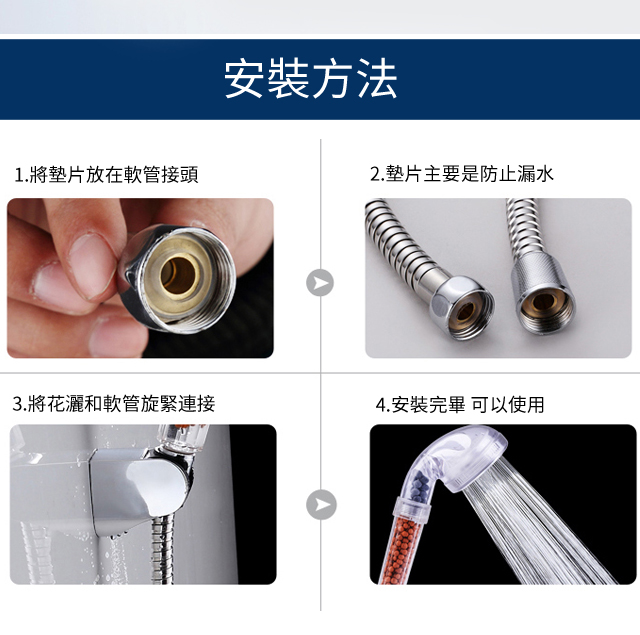 安裝方法

1.將墊片放在軟管接頭

2.墊片主要是防止漏水

3.將花灑和軟管旋緊連接

4.安裝完畢 可以使用